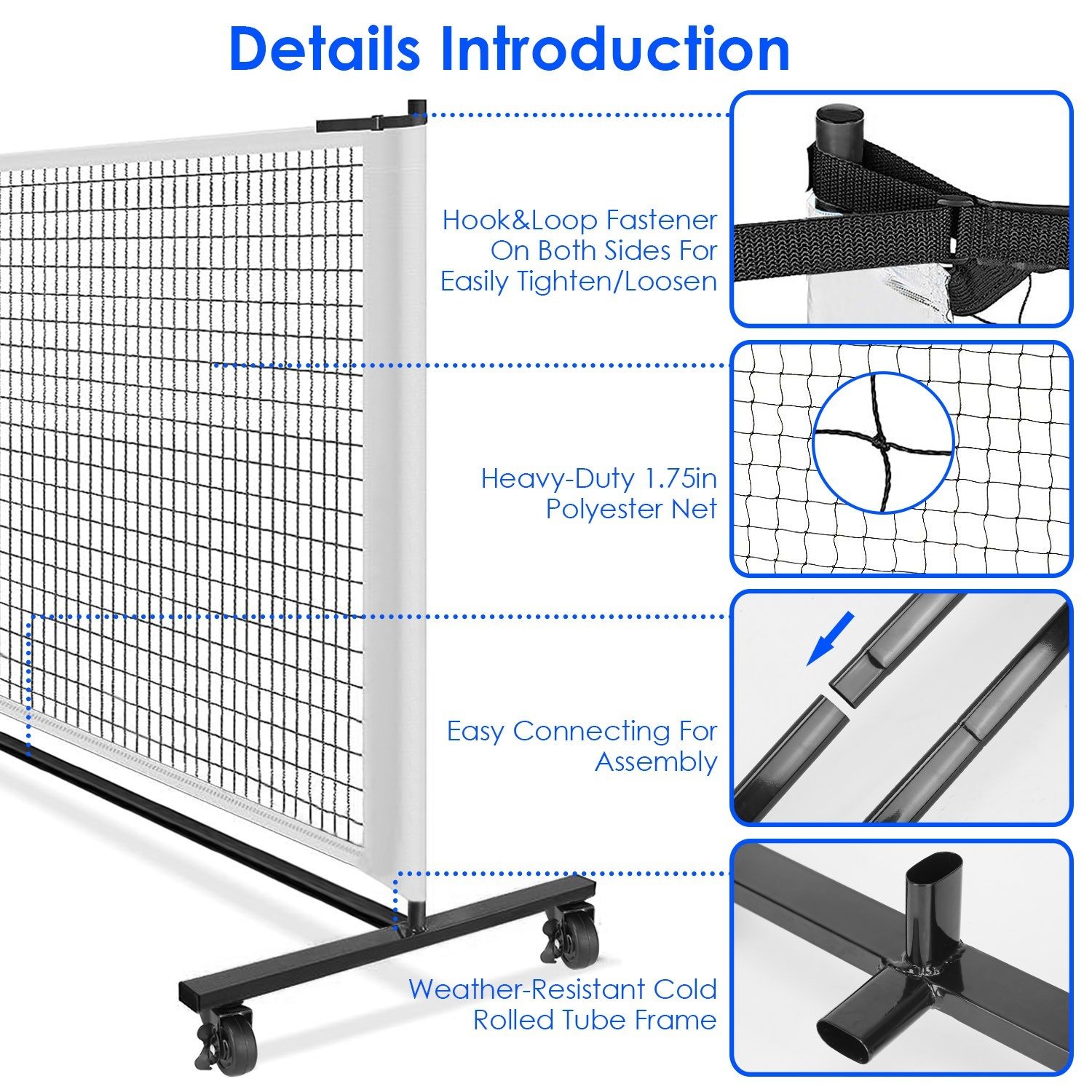 Details Introduction

Hook&Loop Fastener On Both Sides For Easily Tighten/Loosen

Heavy-Duty 1.75in Polyester Net

Easy Connecting For Assembly

Weather-Resistant Cold Rolled Tube Frame